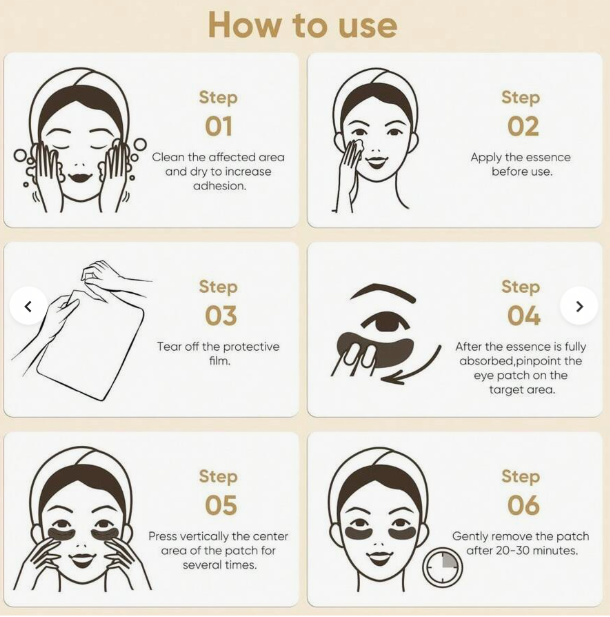 How to use

Step
01
Clean the affected area and dry to increase adhesion.

Step
02
Apply the essence before use.

Step
03
Tear off the protective film.

Step
04
After the essence is fully absorbed,pinpoint the eye patch on the target area.

Step
05
Press vertically the center area of the patch for several times.

Step
06
Gently remove the patch after 20-30 minutes.